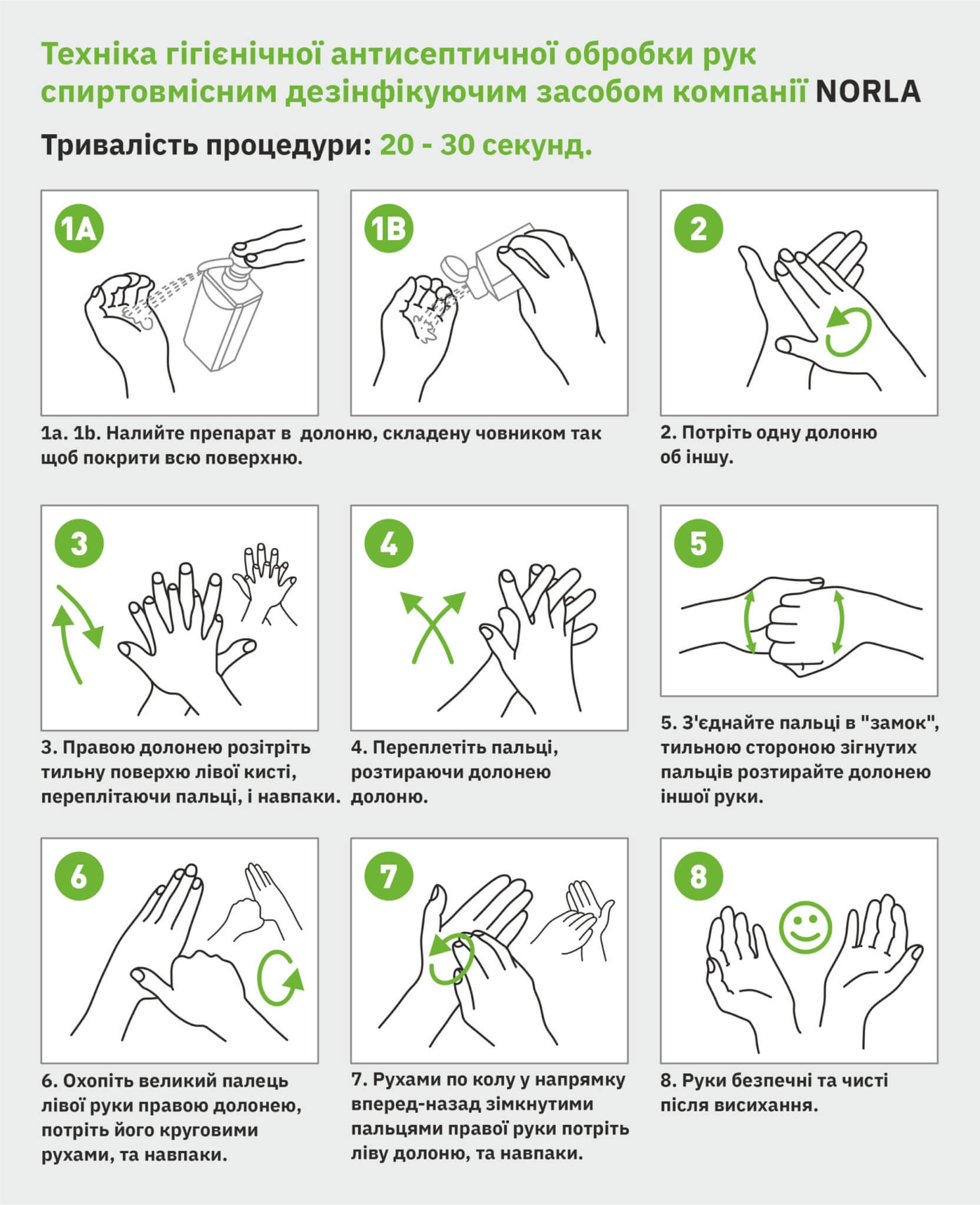 Техніка гігієнічної антисептичної обробки рук спиртовмісним дезінфікуючим засобом компанії NORLA

Тривалість процедури: 20 - 30 секунд.

1A

1B

2

1a. 1b. Налийте препарат в долоню, складену човником так щоб покрити всю поверхню.

2. Потріть одну долоню об іншу.

3

4

5

3. Правою долонею розітріть тильну поверхю лівої кисті, переплітаючи пальці, і навпаки.

4. Переплетіть пальці, розтираючи долонею долоню.

5. З'єднайте пальці в "замок", тильною стороною зігнутих пальців розтирайте долонею іншої руки.

6

7

8

6. Охопіть великий палець лівої руки правою долонею, потріть його круговими рухами, та навпаки.

7. Рухами по колу у напрямку вперед-назад зімкнутими пальцями правої руки потріть ліву долоню, та навпаки.

8. Руки безпечні та чисті після висихання.